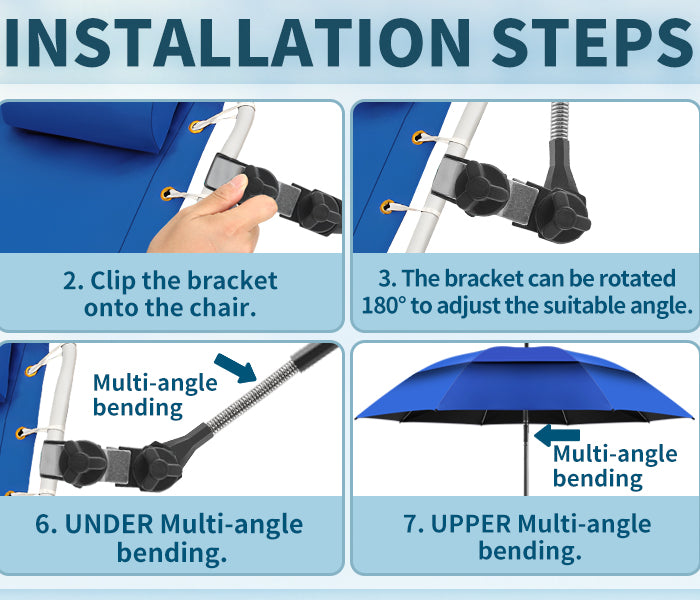 INSTALLATION STEPS

2. Clip the bracket onto the chair.

3. The bracket can be rotated 180° to adjust the suitable angle.

Multi-angle bending

6. UNDER Multi-angle bending.

Multi-angle bending

7. UPPER Multi-angle bending.